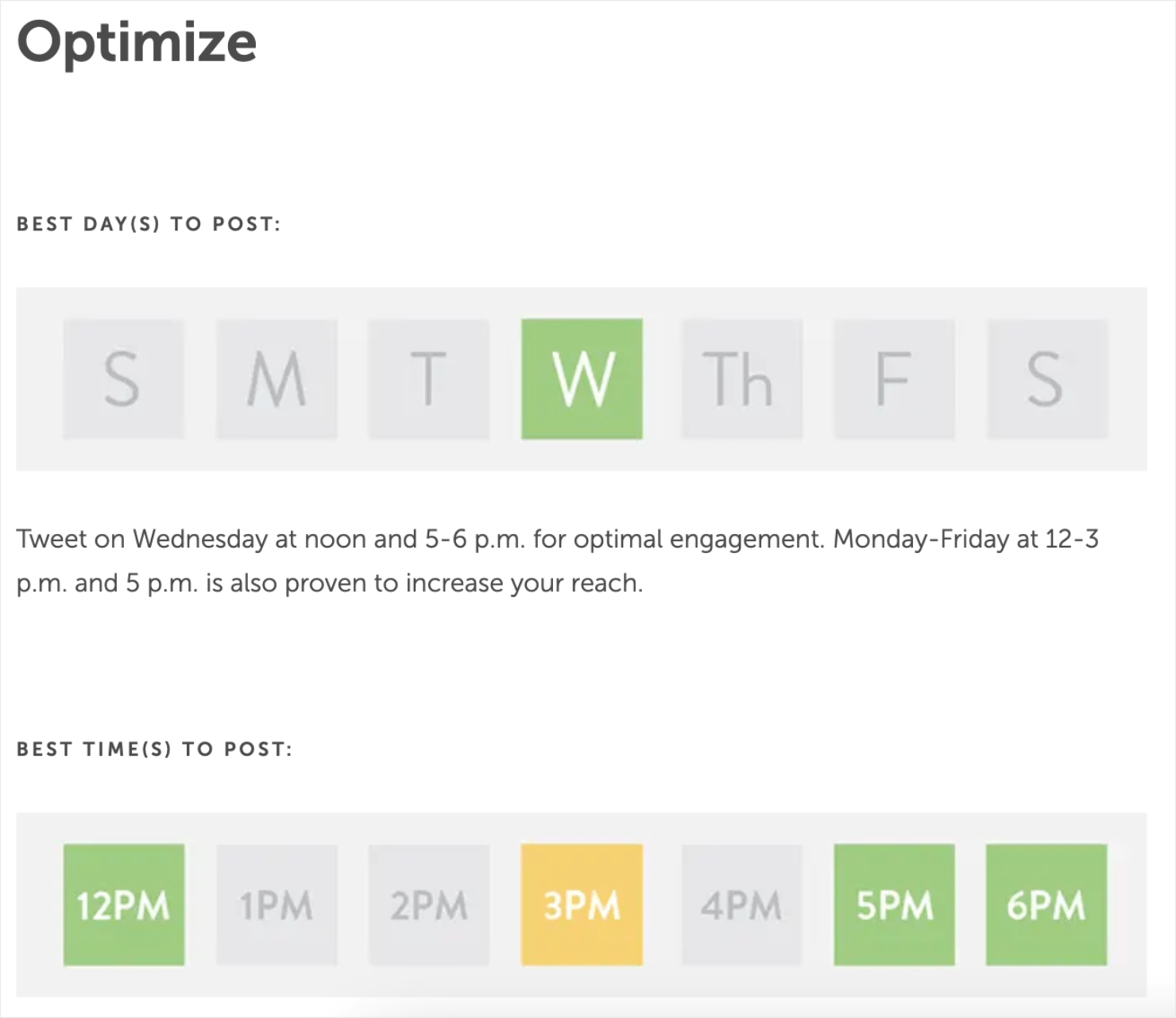 Optimize

BEST DAY(S) TO POST:

S M T W Th F S

Tweet on Wednesday at noon and 5-6 p.m. for optimal engagement. Monday-Friday at 12-3 p.m. and 5 p.m. is also proven to increase your reach.

BEST TIME(S) TO POST:

12PM 1PM 2PM 3PM 4PM 5PM 6PM